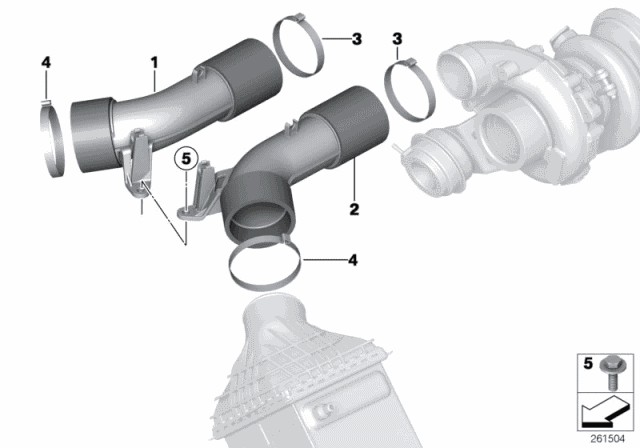 4
1
3
3
5
2
4
5
261504