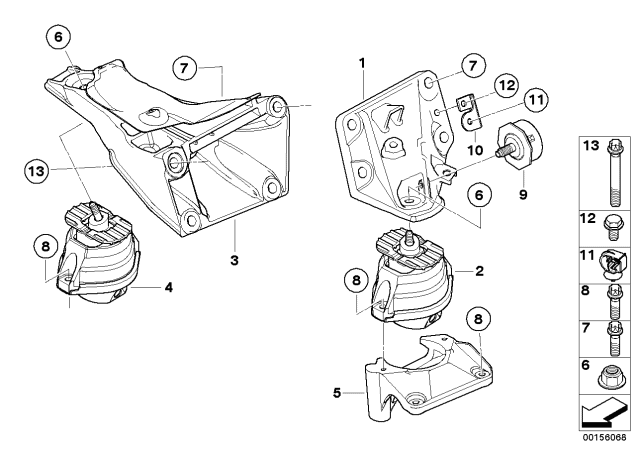 6
7
13
8
4
3
1
7
12
11
10
9
6
2
8
8
5
13
12
11
8
7
6
00156068