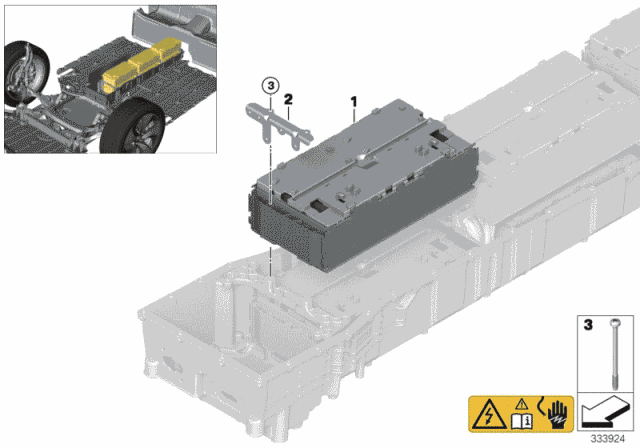 3
2
1
3
333924