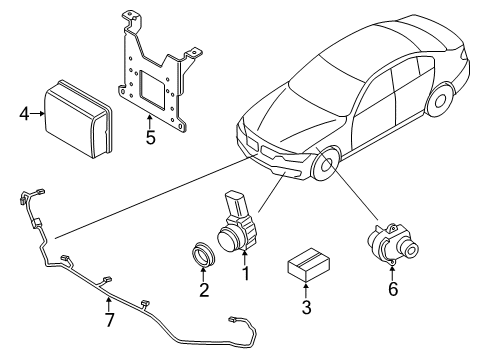 4
5
1
2
3
6
7