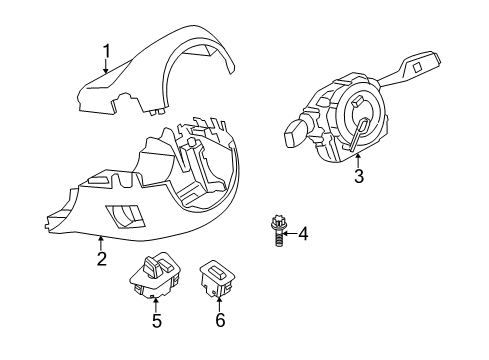 1
3
4
2
5
6