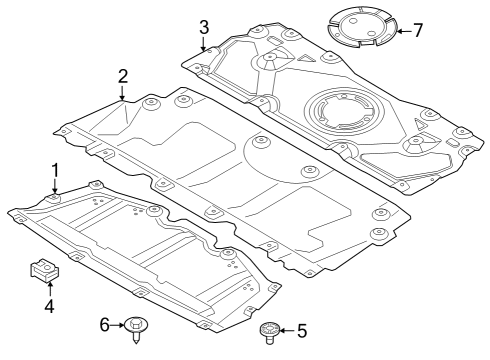 3
7
2
1
4
6
5