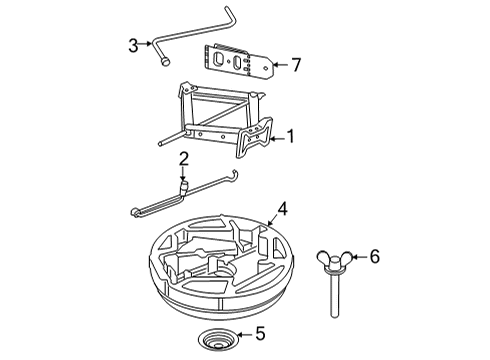 3
7
1
2
4
6
5