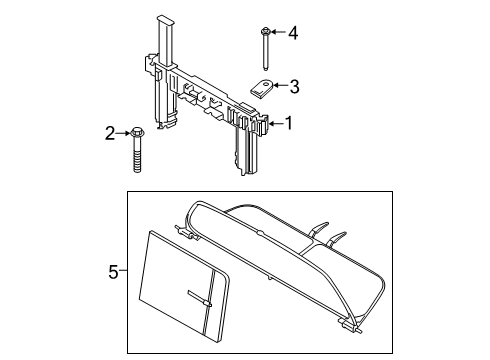 4
3
1
2
5