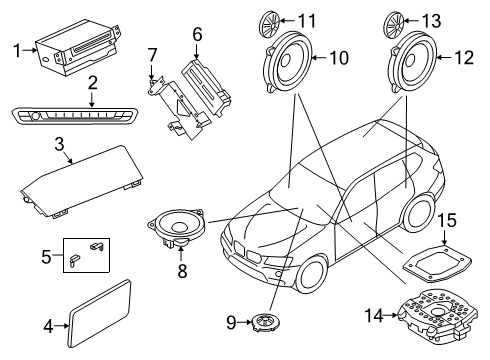 1
2
3
5
4
7
6
8
9
11
10
13
12
15
14