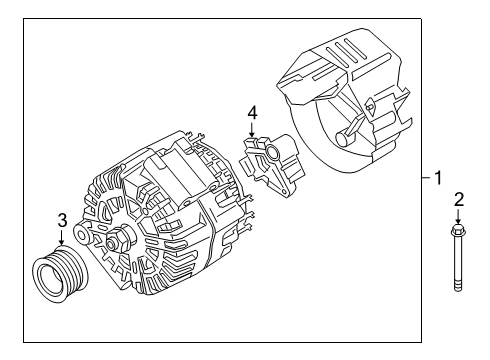 4
1
2
3