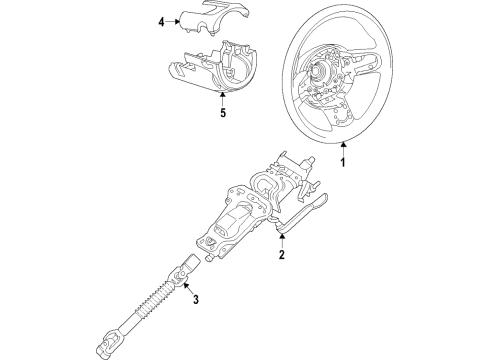 4
5
1
2
3