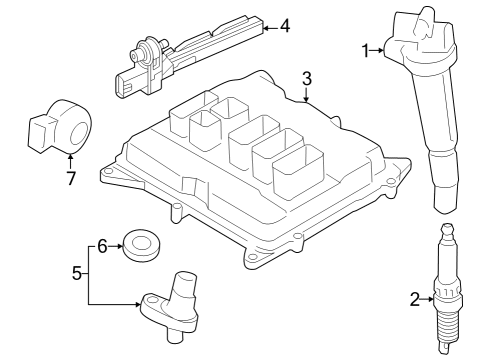 4
1
3
7
6
5
2