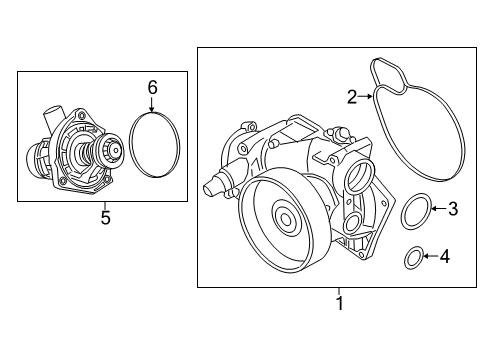 6
5
2
3
4
1