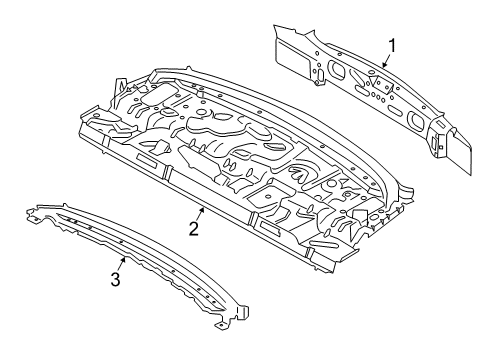 1
2
3