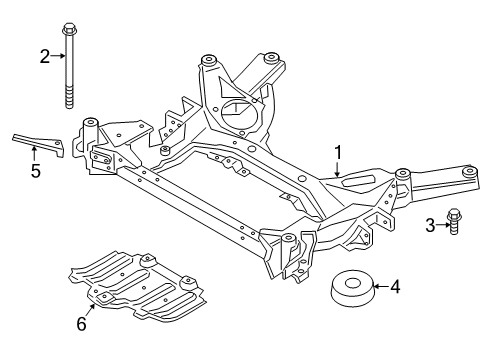 2
5
1
3
4
6