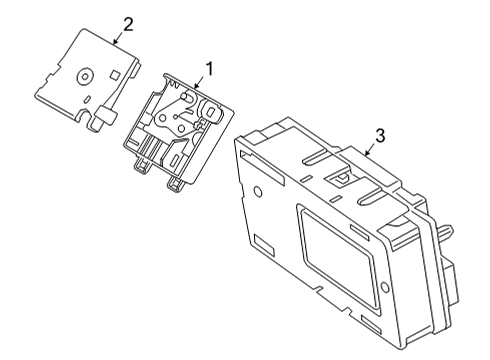 2
1
3