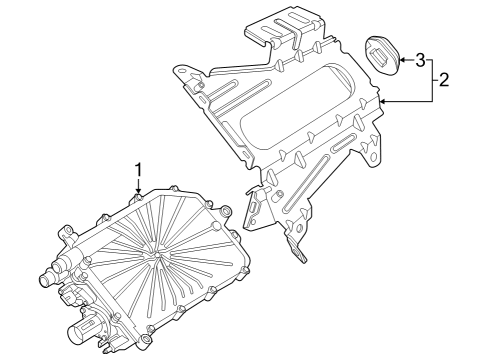 3
2
1