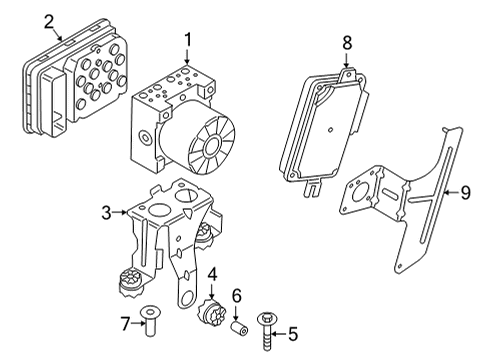 2
1
8
3
9
4
6
7
5