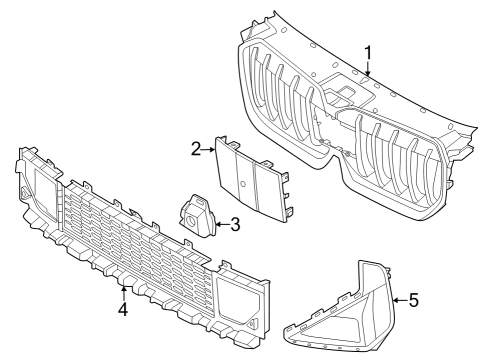 1
2
3
4
5