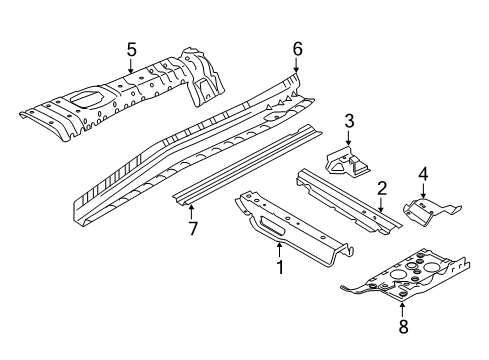 5
6
3
4
2
7
1
8