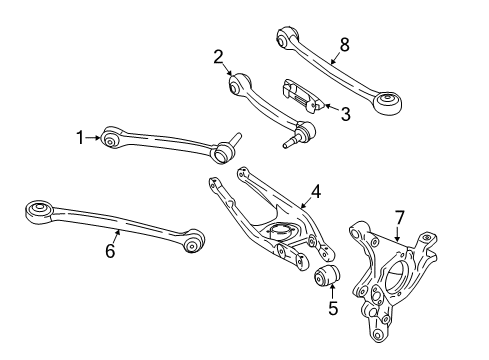 8
2
3
1
4
7
6
5