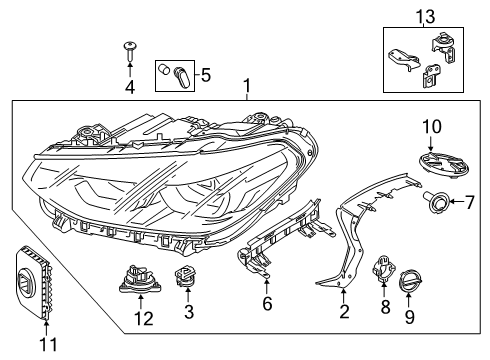 13
4
5
1
10
7
11
12
3
6
2
8
9