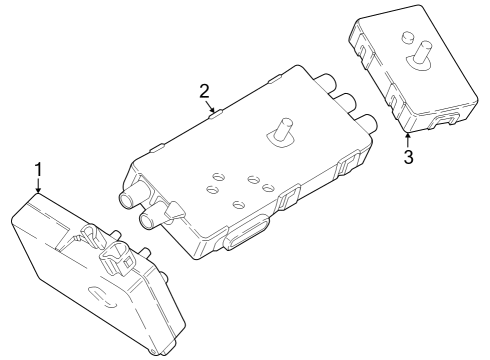 2
3
1