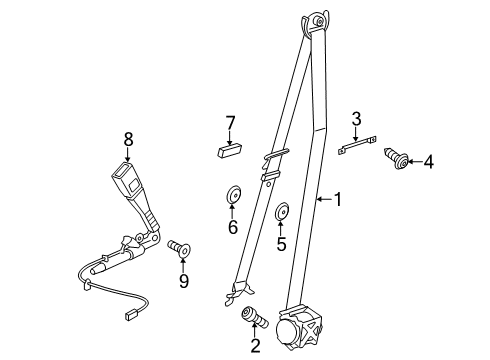 8
7
3
4
1
6
5
9
2