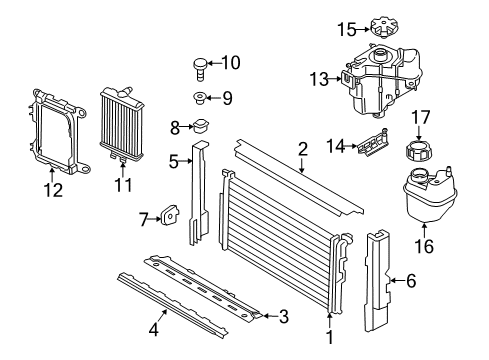 15
10
13
9
17
8
14
2
5
12
11
7
16
6
3
4
1