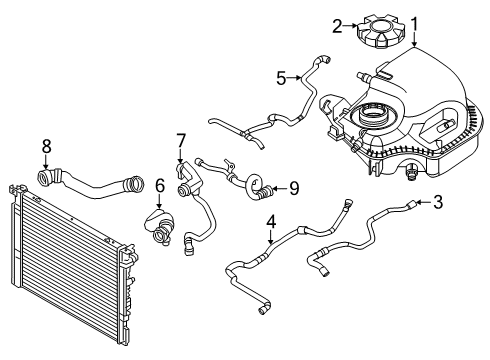 2
1
5
8
7
6
9
3
4