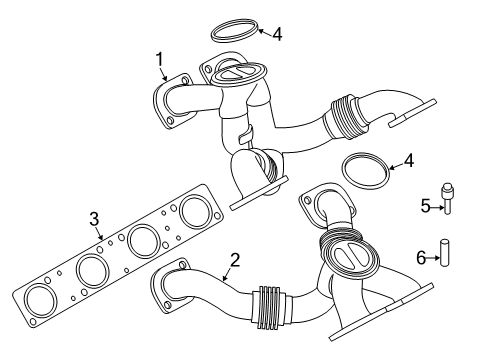 4
1
4
5
3
6
2