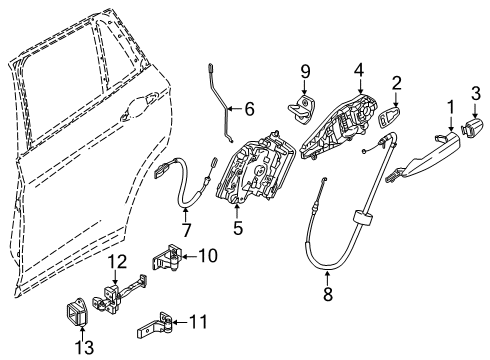 9
4
2
3
1
6
7
5
10
12
8
11
13