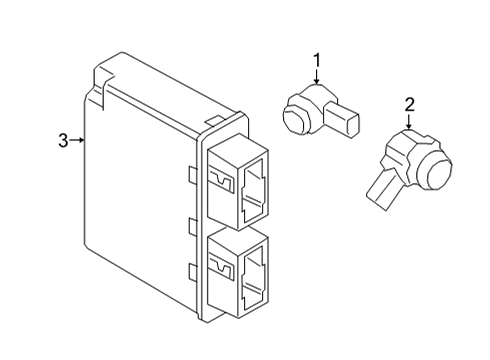 1
2
3