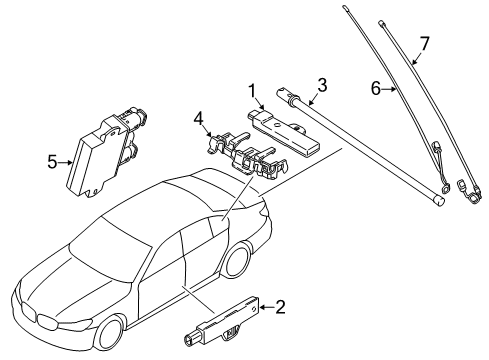 7
6
3
1
4
5
2