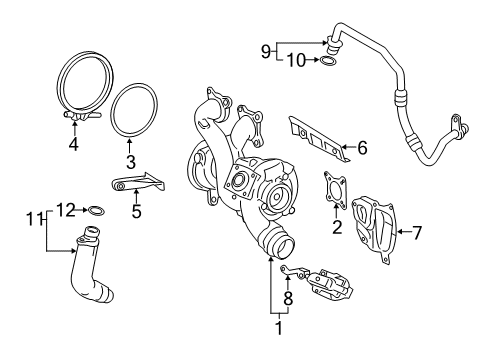 9
10
4
3
6
5
12
11
2
7
8
1