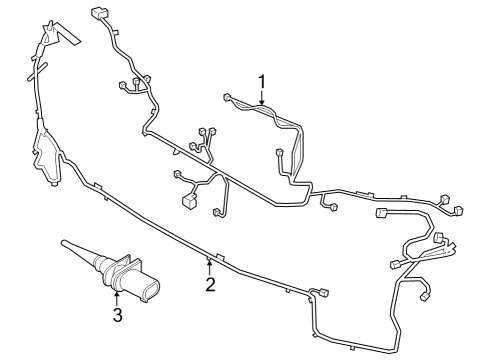 1
2
3