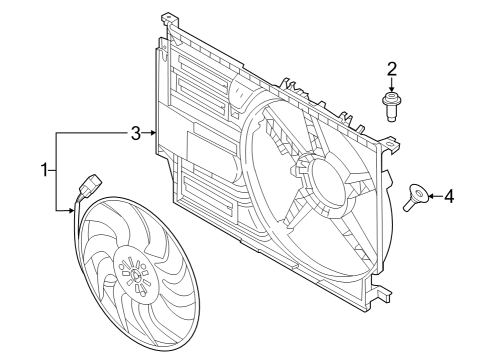 2
3
1
4