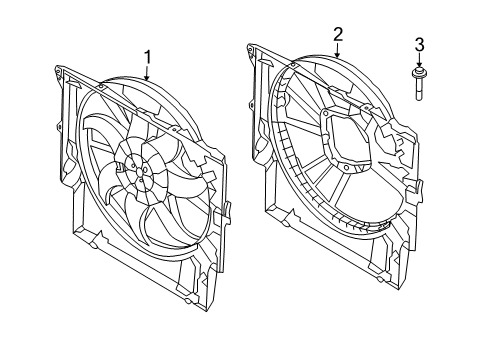 1
2
3