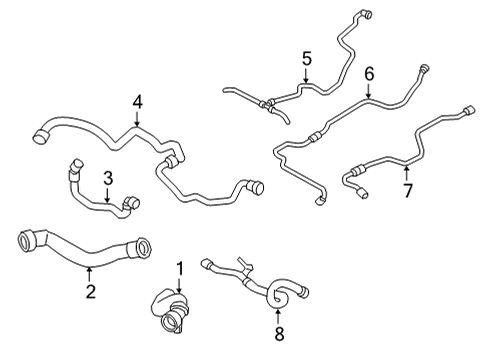 5
6
4
3
7
2
1
8