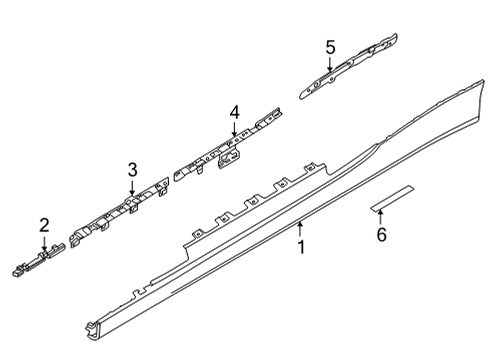 5
4
3
2
1
6