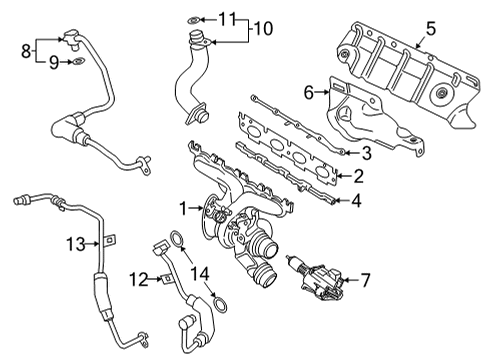 11
10
5
8
9
6
3
2
4
1
13
14
12
7