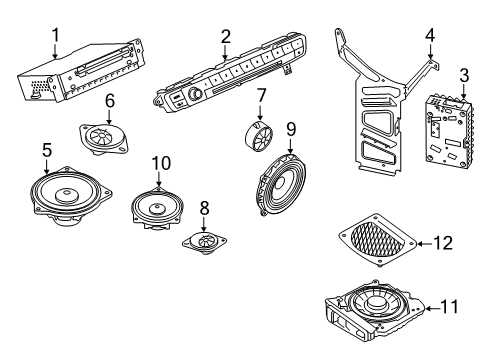 1
2
4
3
6
7
9
5
10
8
12
11