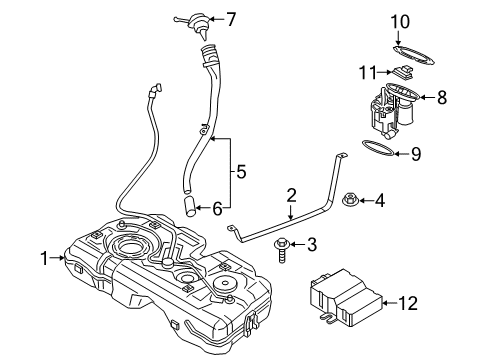 7
10
11
8
9
5
6
2
4
3
1
12