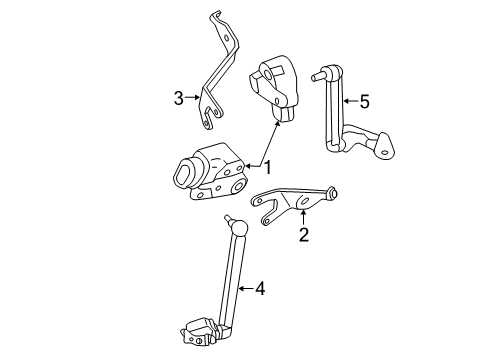 3
5
1
2
4