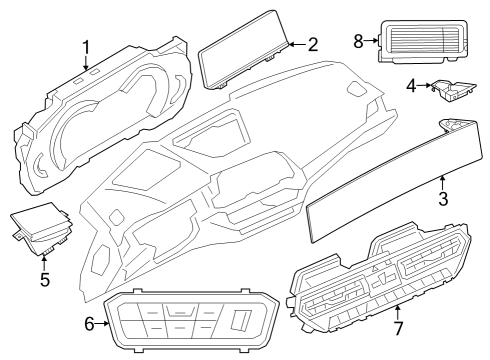 1
2
8
4
3
5
6
7