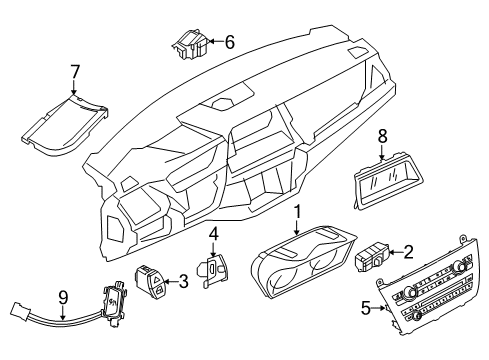 6
7
8
1
4
2
3
9
5