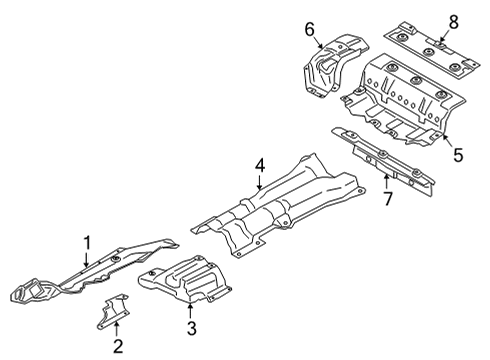 6
8
5
4
7
1
3
2