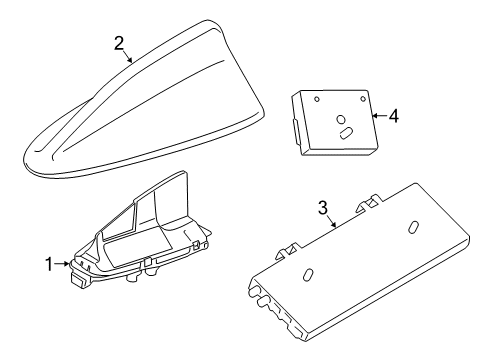 2
4
3
1