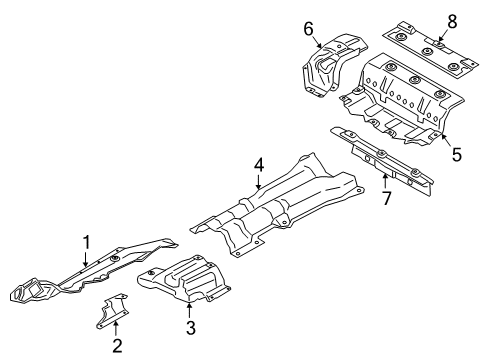 6
8
5
4
7
1
3
2