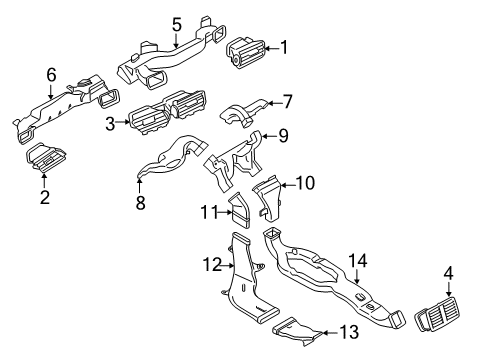 5
1
6
7
3
9
2
8
10
11
12
14
4
13