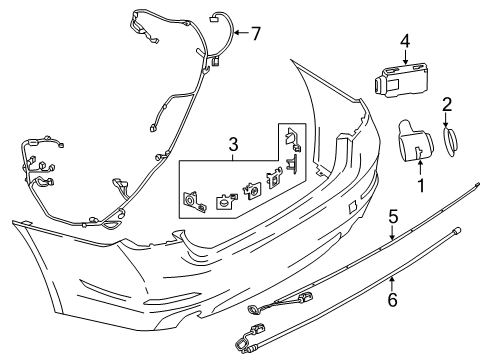 7
4
2
3
1
5
6