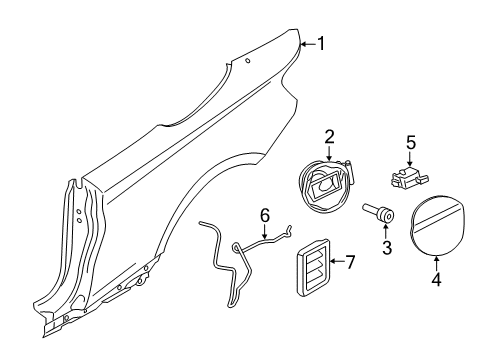 1
2
5
6
3
7
4