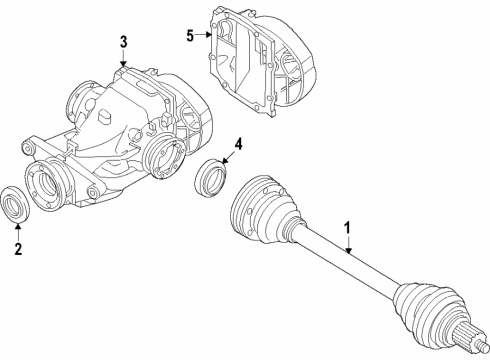 5
3
4
2
1