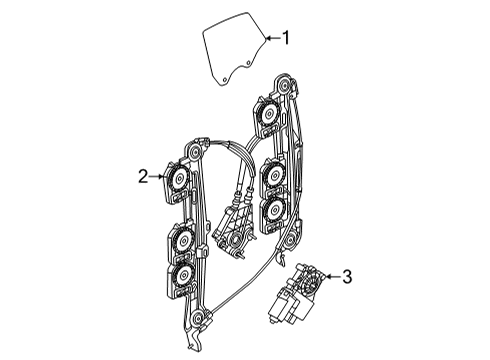 1
2
3